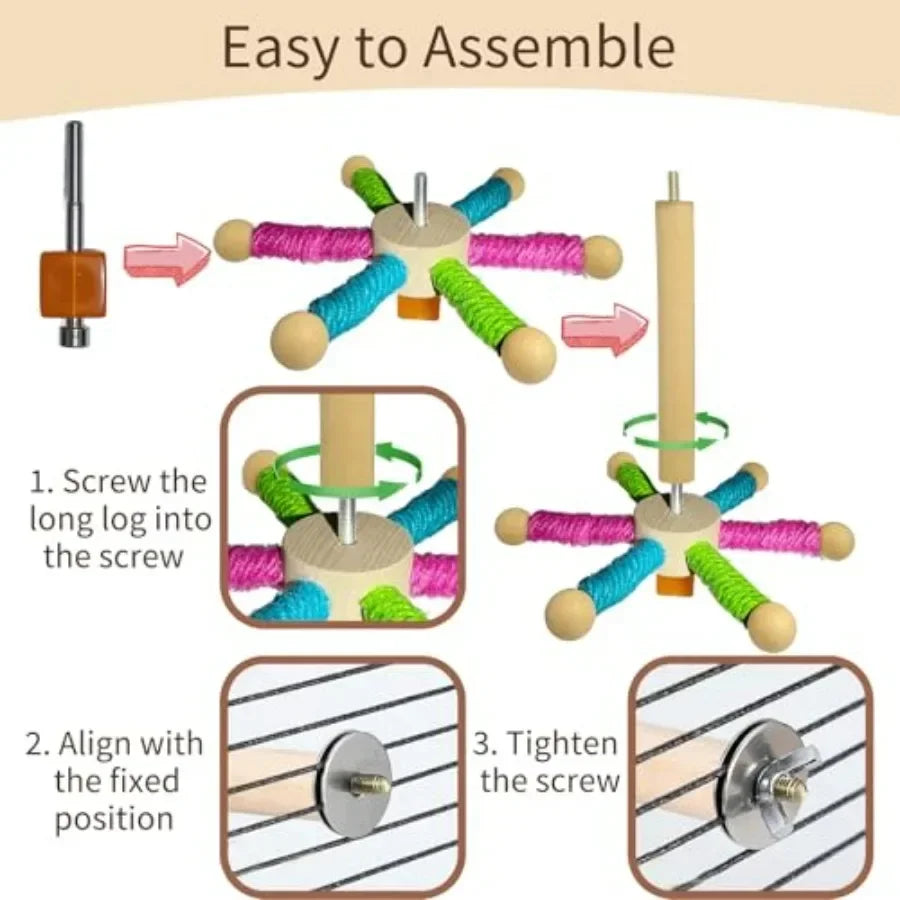 Easy to Assemble

1. Screw the long log into the screw

2. Align with the fixed position

3. Tighten the screw