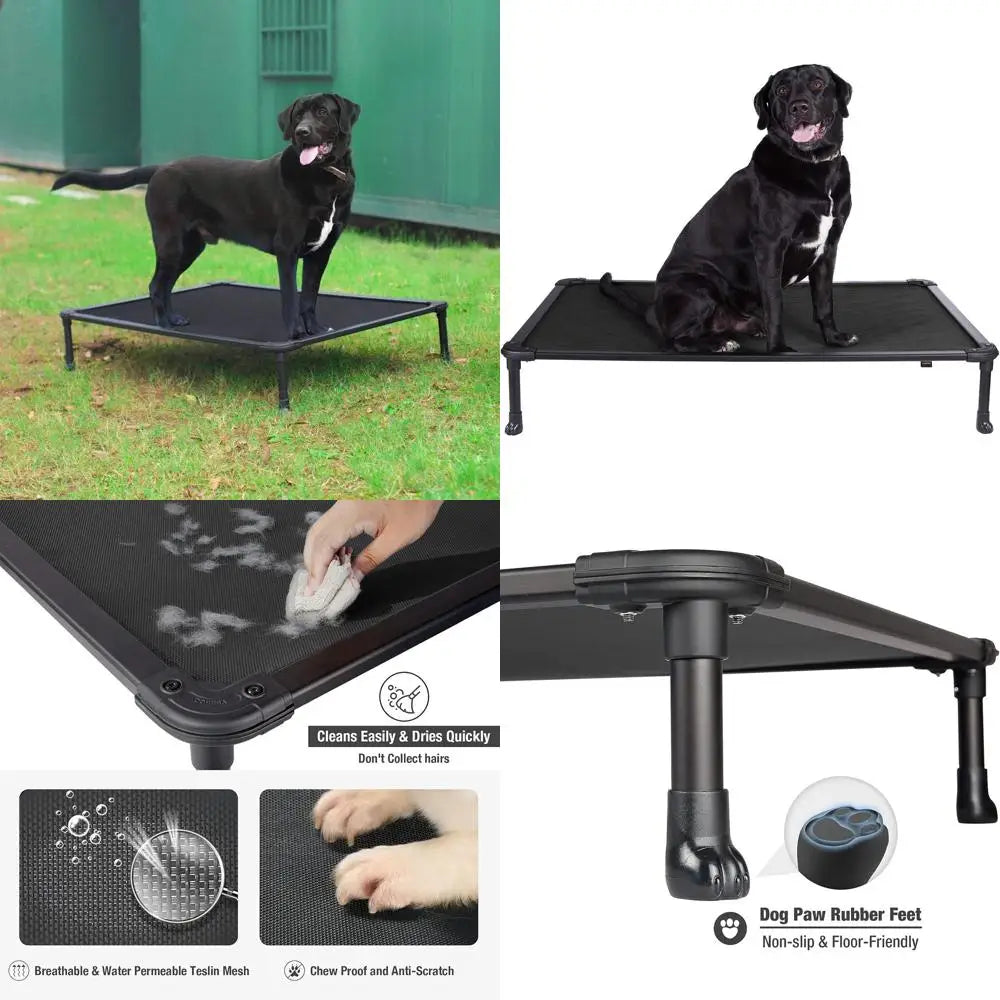 Cleans Easily & Dries Quickly
Don't Collect hairs

Breathable & Water Permeable Teslin Mesh

Chew Proof and Anti-Scratch

Dog Paw Rubber Feet
Non-slip & Floor-Friendly